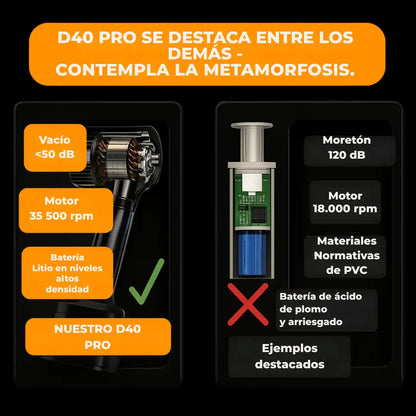 D40 PRO SE DESTACA ENTRE LOS DEMÁS - CONTEMPLA LA METAMORFOSIS.

Vacío <50 dB

Motor 35 500 rpm

Batería Litio en niveles altos densidad

NUESTRO D40 PRO

Moretón 120 dB

Motor 18.000 rpm

Materiales Normativas de PVC

Batería de ácido de plomo y arriesgado

Ejemplos destacados