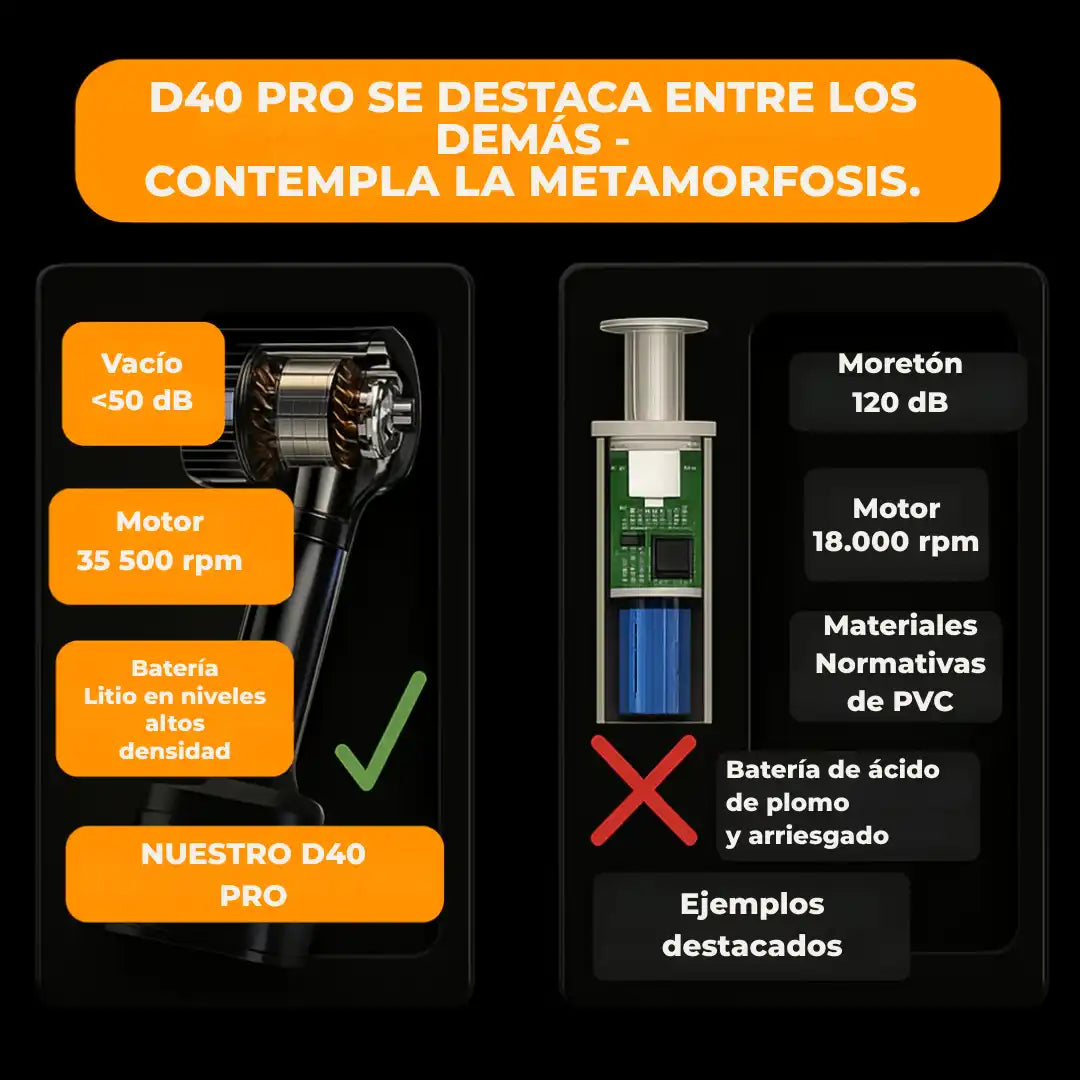 D40 PRO SE DESTACA ENTRE LOS DEMÁS - CONTEMPLA LA METAMORFOSIS.

Vacío
<50 dB

Motor
35 500 rpm

Batería
Litio en niveles altos densidad

NUESTRO D40 PRO

Moretón
120 dB

Motor
18.000 rpm

Materiales Normativas de PVC

Batería de ácido de plomo y arriesgado

Ejemplos destacados