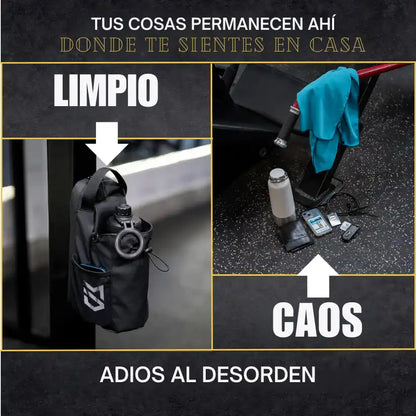 TUS COSAS PERMANECEN AHÍ
DONDE TE SIENTES EN CASA

LIMPIO

CAOS

ADIOS AL DESORDEN