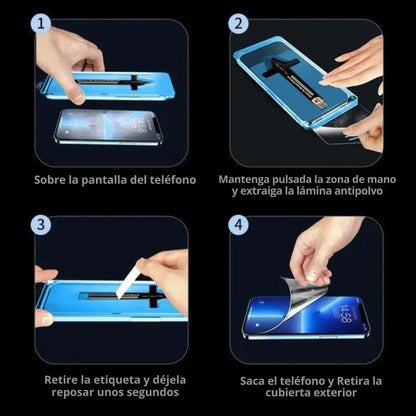 1

14:58

Sobre la pantalla del teléfono

2

Mantenga pulsada la zona de mano y extraiga la lámina antipolvo

3

Retire la etiqueta y déjela reposar unos segundos

4

14:58

Saca el teléfono y Retira la cubierta exterior