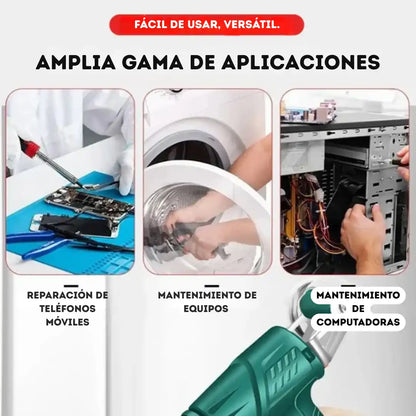 FÁCIL DE USAR, VERSÁTIL.

AMPLIA GAMA DE APLICACIONES

REPARACIÓN DE TELÉFONOS MÓVILES

MANTENIMIENTO DE EQUIPOS

MANTENIMIENTO DE COMPUTADORAS