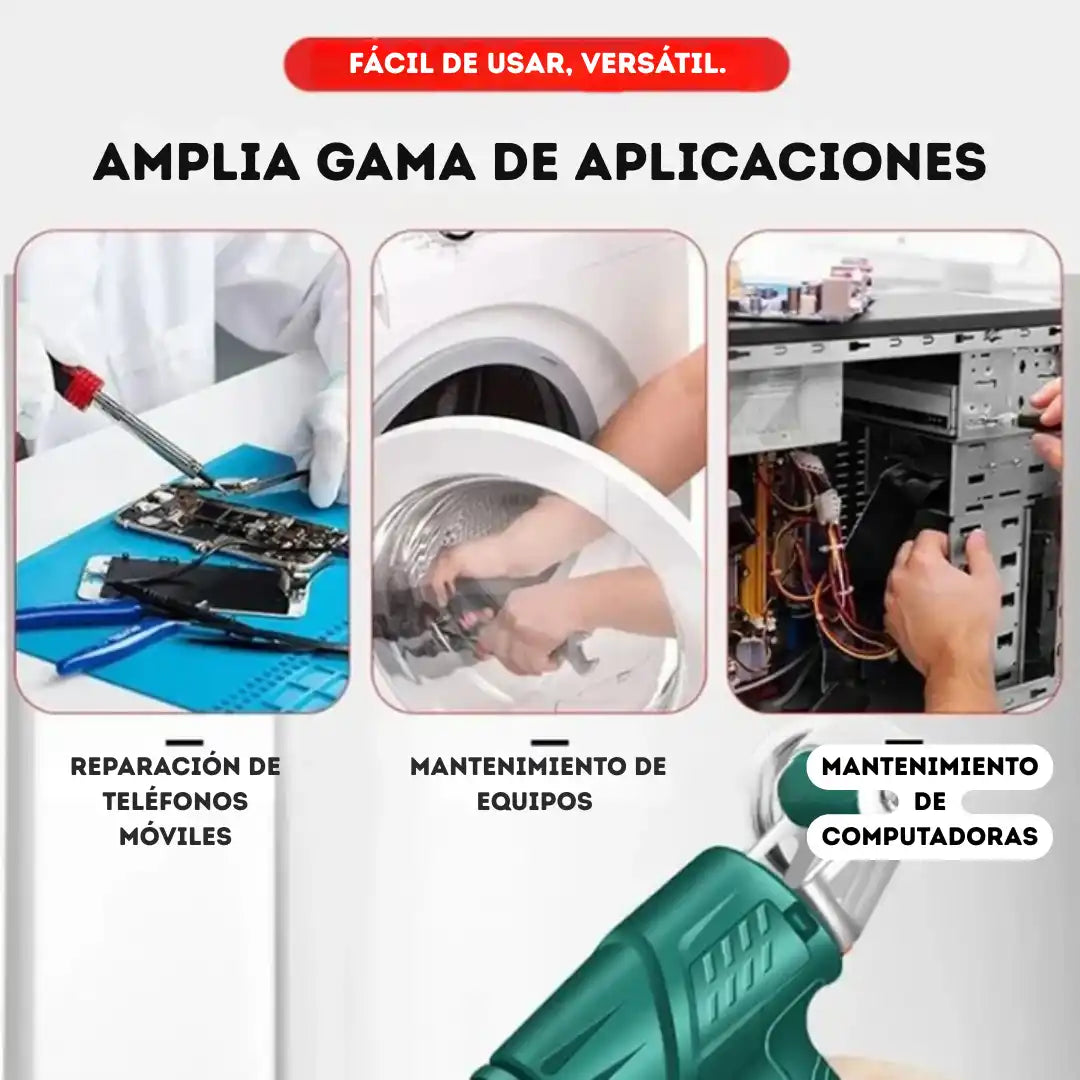 FÁCIL DE USAR, VERSÁTIL.

AMPLIA GAMA DE APLICACIONES

REPARACIÓN DE TELÉFONOS MÓVILES

MANTENIMIENTO DE EQUIPOS

MANTENIMIENTO DE COMPUTADORAS