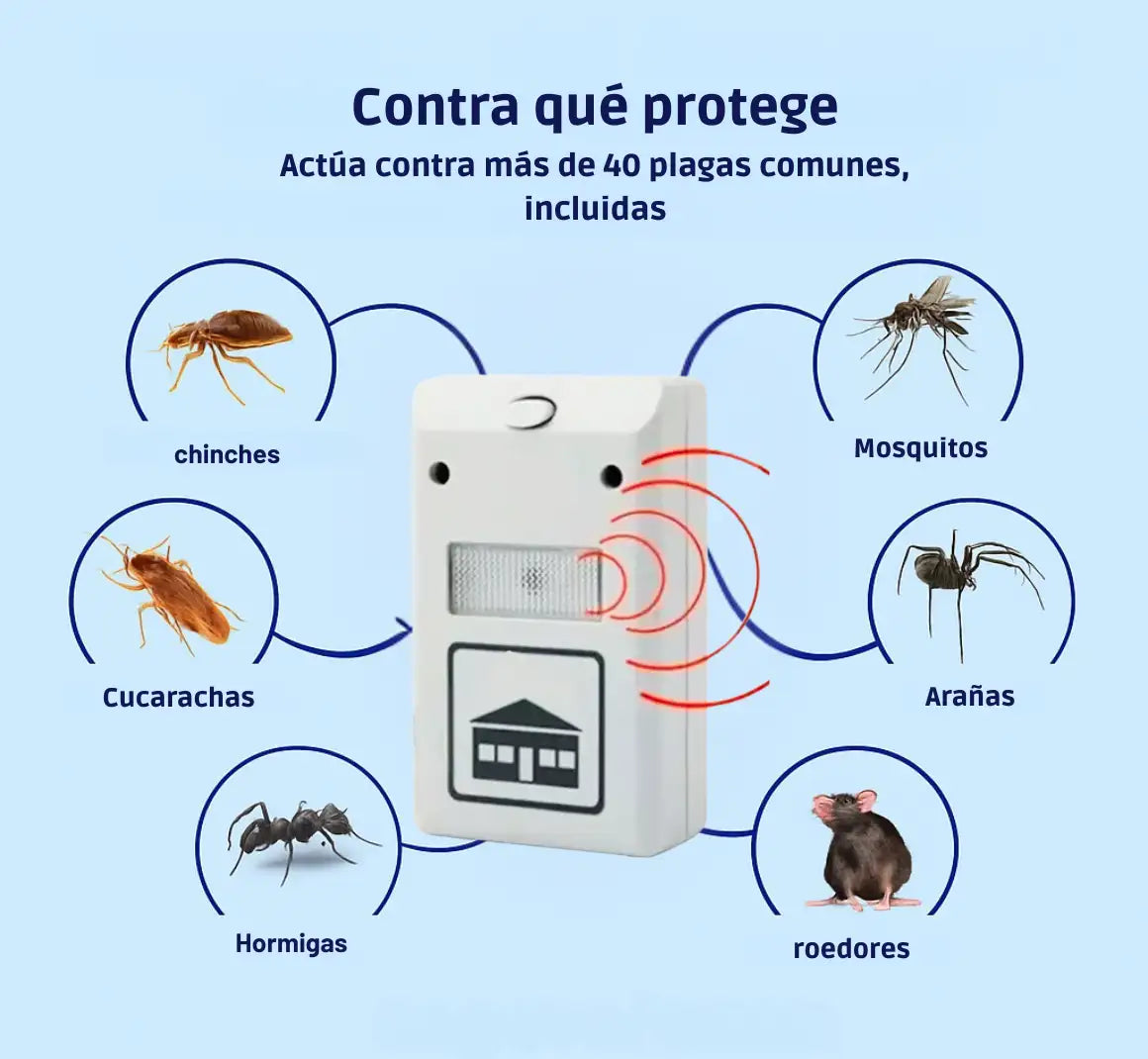 Contra qué protege
Actúa contra más de 40 plagas comunes, incluidas

chinches

Mosquitos

Cucarachas

Arañas

Hormigas

roedores