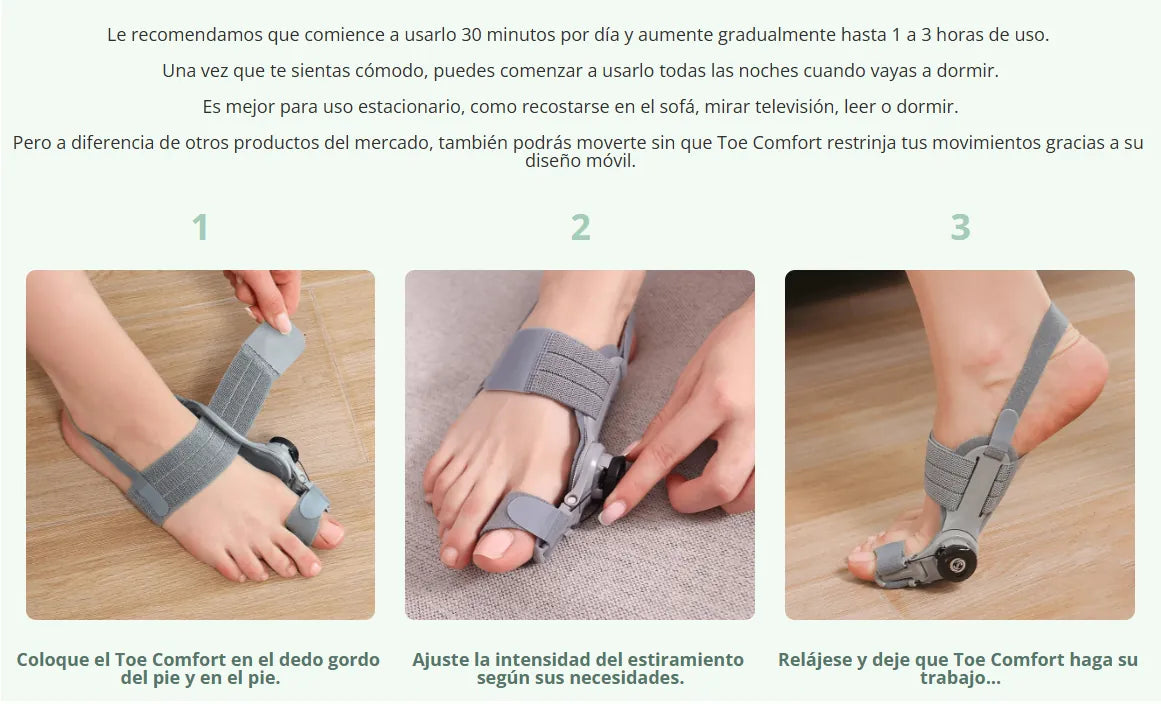 Le recomendamos que comience a usarlo 30 minutos por día y aumente gradualmente hasta 1 a 3 horas de uso.

Una vez que te sientas cómodo, puedes comenzar a usarlo todas las noches cuando vayas a dormir.

Es mejor para uso estacionario, como recostarse en el sofá, mirar televisión, leer o dormir.

Pero a diferencia de otros productos del mercado, también podrás moverte sin que Toe Comfort restrinja tus movimientos gracias a su diseño móvil.

1

Coloque el Toe Comfort en el dedo gordo del pie y en el pie.

2

Ajuste la intensidad del estiramiento según sus necesidades.

3

Relájese y deje que Toe Comfort haga su trabajo...