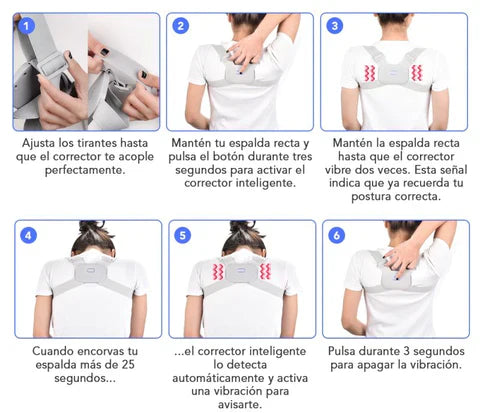 1

Ajusta los tirantes hasta que el corrector te acople perfectamente.

2

Mantén tu espalda recta y pulsa el botón durante tres segundos para activar el corrector inteligente.

3

Mantén la espalda recta hasta que el corrector vibre dos veces. Esta señal indica que ya recuerda tu postura correcta.

4

Cuando encorvas tu espalda más de 25 segundos...

5

...el corrector inteligente lo detecta automáticamente y activa una vibración para avisarte.

6

Pulsa durante 3 segundos para apagar la vibración.