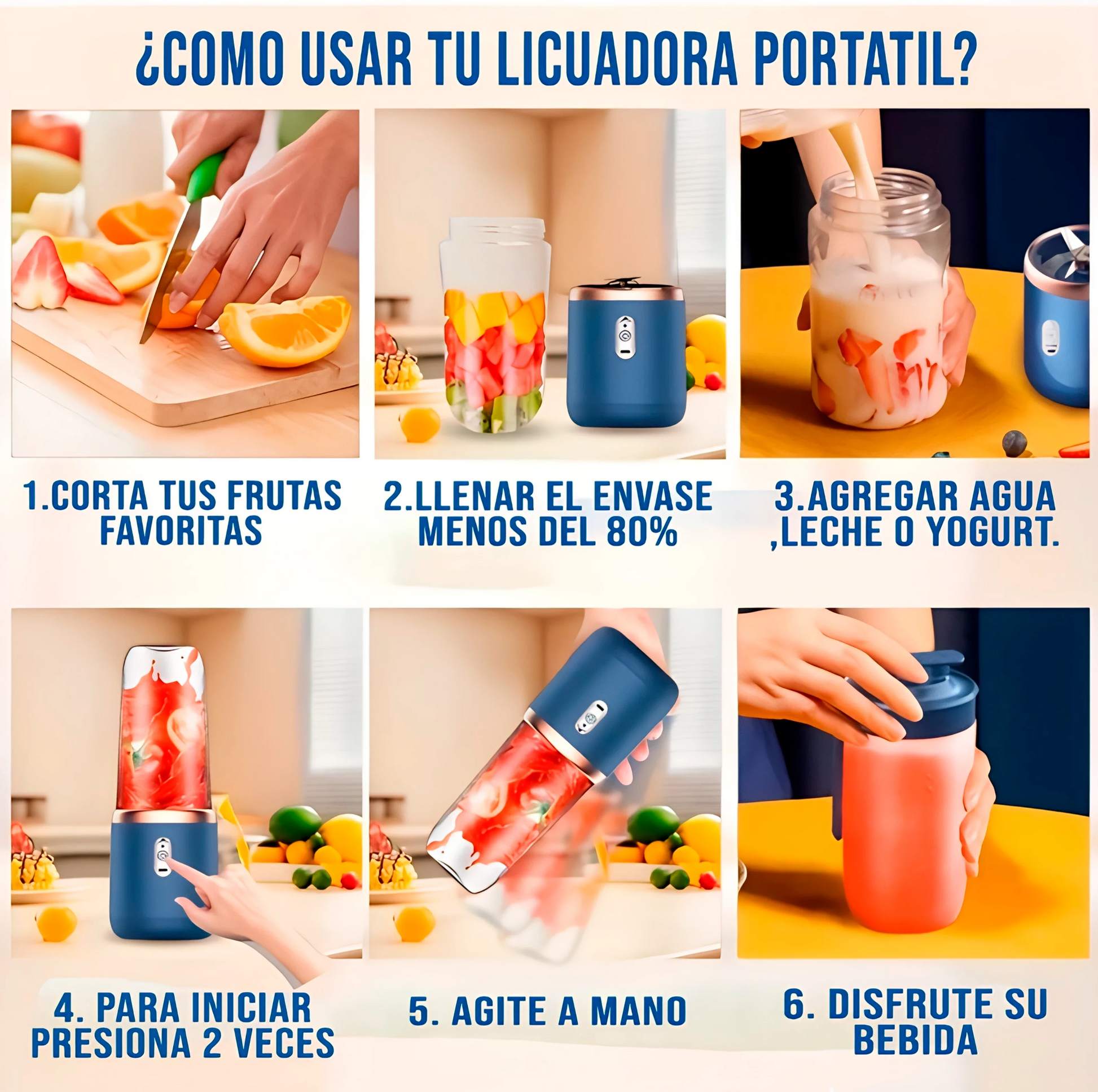 ¿COMO USAR TU LICUADORA PORTATIL?

1.CORTA TUS FRUTAS FAVORITAS

2.LLENAR EL ENVASE MENOS DEL 80%

3.AGREGAR AGUA ,LECHE O YOGURT.

4. PARA INICIAR PRESIONA 2 VECES

5. AGITE A MANO

6. DISFRUTE SU BEBIDA