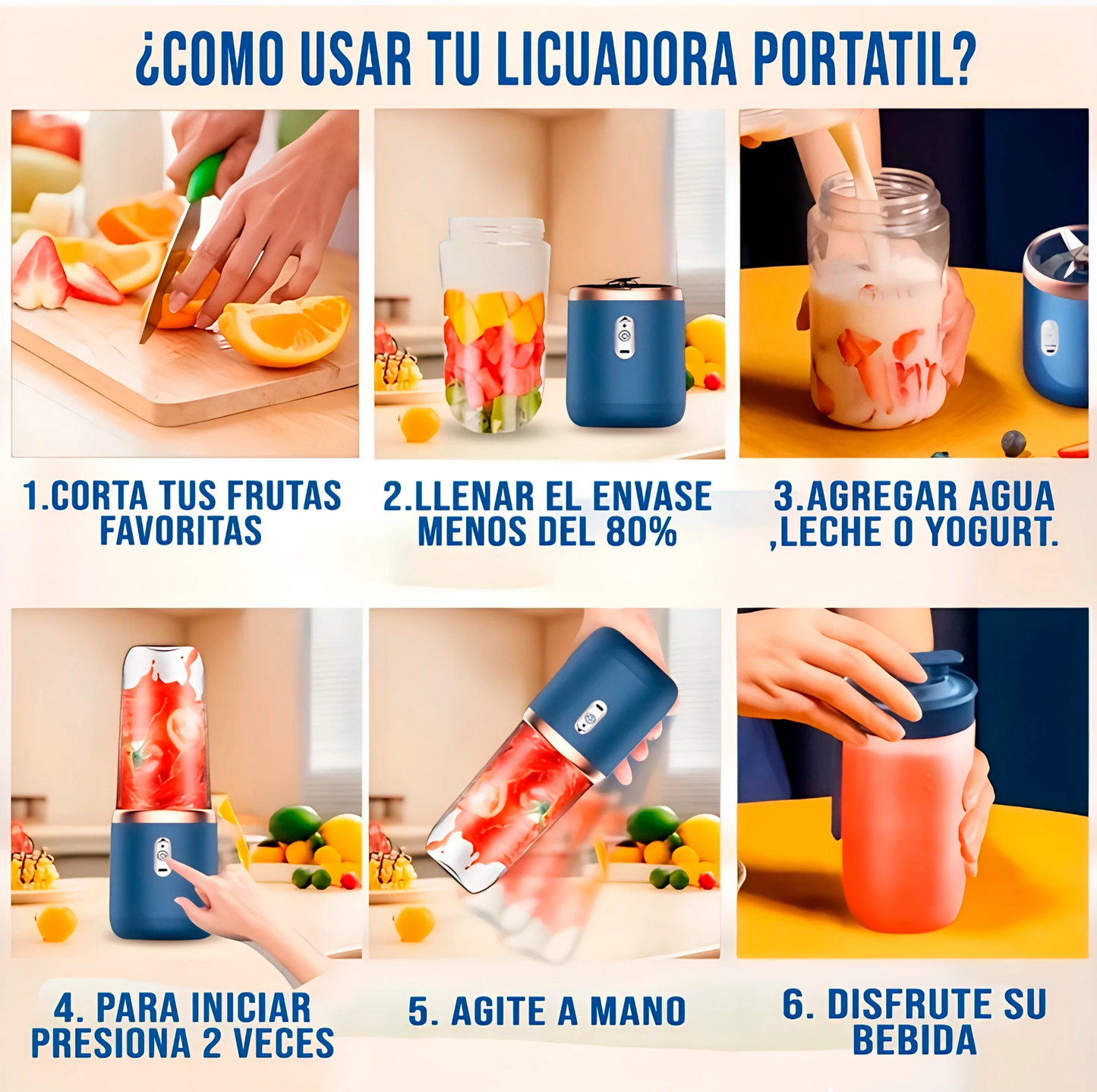 ¿COMO USAR TU LICUADORA PORTATIL?

1.CORTA TUS FRUTAS FAVORITAS

2.LLENAR EL ENVASE MENOS DEL 80%

3.AGREGAR AGUA ,LECHE O YOGURT.

4. PARA INICIAR PRESIONA 2 VECES

5. AGITE A MANO

6. DISFRUTE SU BEBIDA