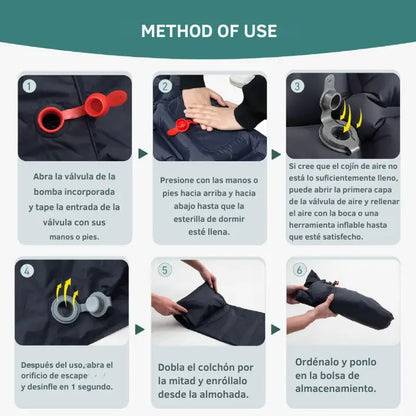 METHOD OF USE

1

Abra la válvula de la bomba incorporada y tape la entrada de la válvula con sus manos o pies.

2

Presione con las manos o pies hacia arriba y hacia abajo hasta que la esterilla de dormir esté llena.

3

Si cree que el cojín de aire no está lo suficientemente lleno, puede abrir la primera capa de la válvula de aire y rellenar el aire con la boca o una herramienta inflable hasta que esté satisfecho.

4

Después del uso, abra el orificio de escape y desinfle en 1 segundo.

5

Dobla el colchón por la mitad y enróllalo desde la almohada.

6

Ordénalo y ponlo en la bolsa de almacenamiento.