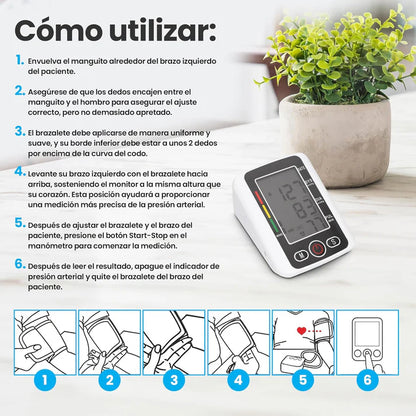 Cómo utilizar:

1. Envuelva el manguito alrededor del brazo izquierdo del paciente.

2. Asegúrese de que los dedos encajen entre el manguito y el hombro para asegurar el ajuste correcto, pero no demasiado apretado.

3. El brazalete debe aplicarse de manera uniforme y suave, y su borde inferior debe estar a unos 2 dedos por encima de la curva del codo.

4. Levante su brazo izquierdo con el brazalete hacia arriba, sosteniendo el monitor a la misma altura que su corazón. Esta posición ayudará a proporcionar una medición más precisa de la presión arterial.

5. Después de ajustar el brazalete y el brazo del paciente, presione el botón Start-Stop en el manómetro para comenzar la medición.

6. Después de leer el resultado, apague el indicador de presión arterial y quite el brazalete del brazo del paciente.

127
83
77

M
S

1
2
3
4
5
6