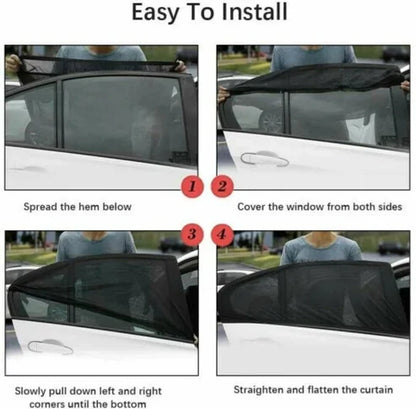 Easy To Install

1

Spread the hem below

2

Cover the window from both sides

3

Slowly pull down left and right corners until the bottom

4

Straighten and flatten the curtain