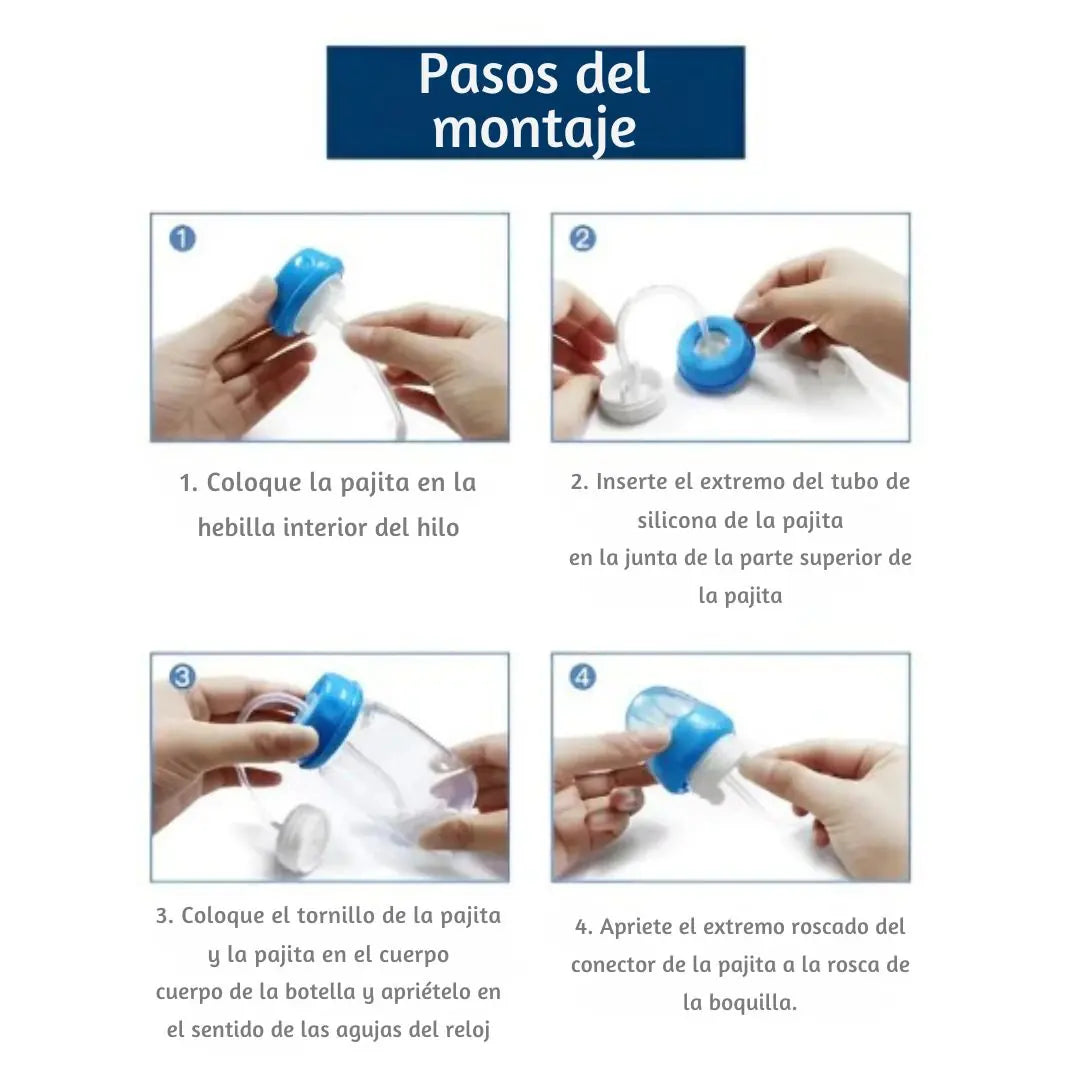 Pasos del montaje

1

1. Coloque la pajita en la hebilla interior del hilo

2

2. Inserte el extremo del tubo de silicona de la pajita
en la junta de la parte superior de la pajita

3

3. Coloque el tornillo de la pajita y la pajita en el cuerpo
cuerpo de la botella y apriételo en el sentido de las agujas del reloj

4

4. Apriete el extremo roscado del conector de la pajita a la rosca de la boquilla.