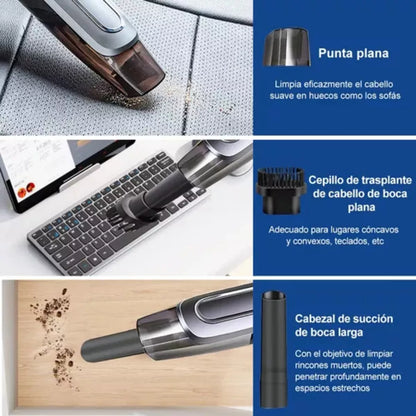 Punta plana

Limpia eficazmente el cabello suave en huecos como los sofás

Cepillo de trasplante de cabello de boca plana

Adecuado para lugares cóncavos y convexos, teclados, etc

Cabezal de succión de boca larga

Con el objetivo de limpiar rincones muertos, puede penetrar profundamente en espacios estrechos