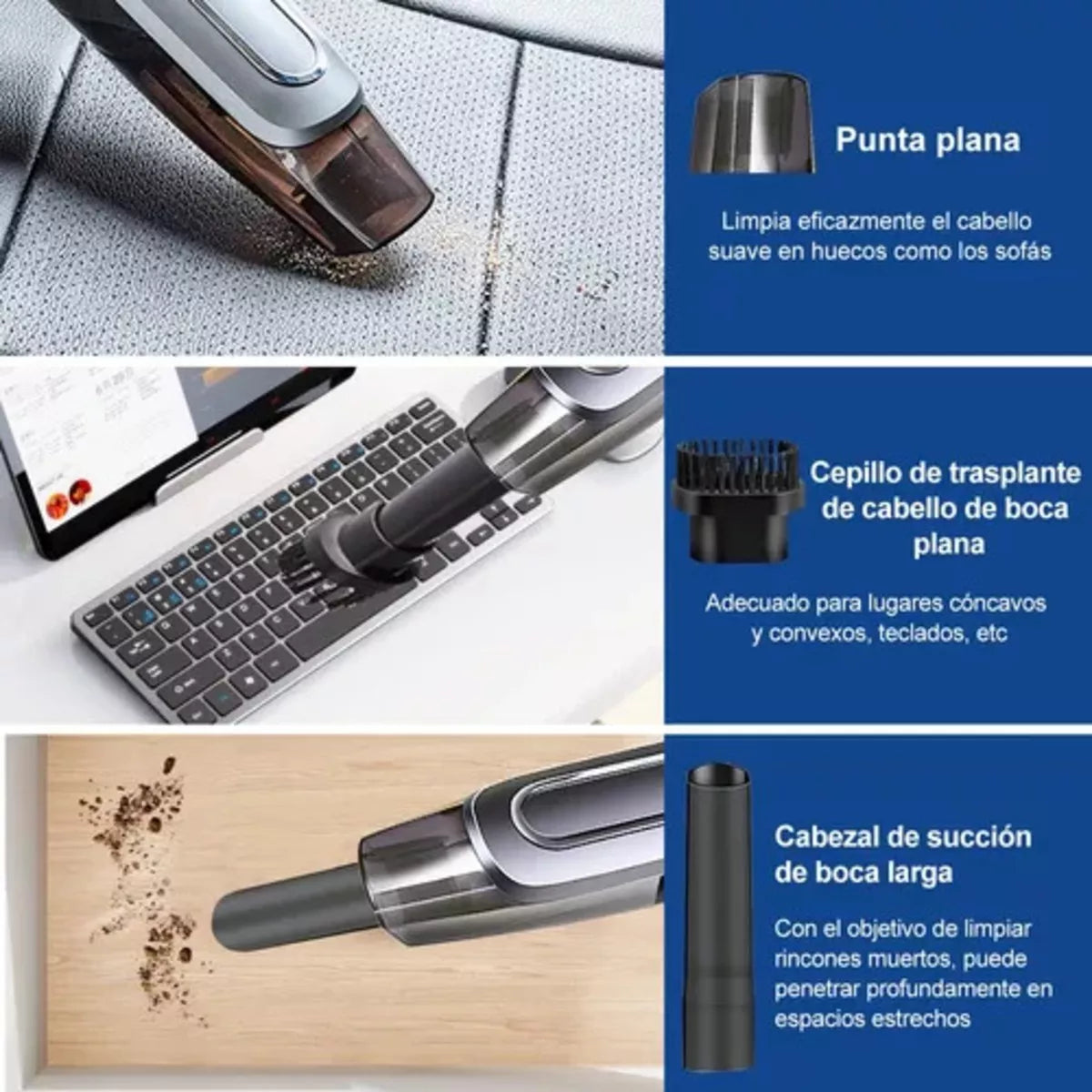 Punta plana

Limpia eficazmente el cabello suave en huecos como los sofás

Cepillo de trasplante de cabello de boca plana

Adecuado para lugares cóncavos y convexos, teclados, etc

Cabezal de succión de boca larga

Con el objetivo de limpiar rincones muertos, puede penetrar profundamente en espacios estrechos